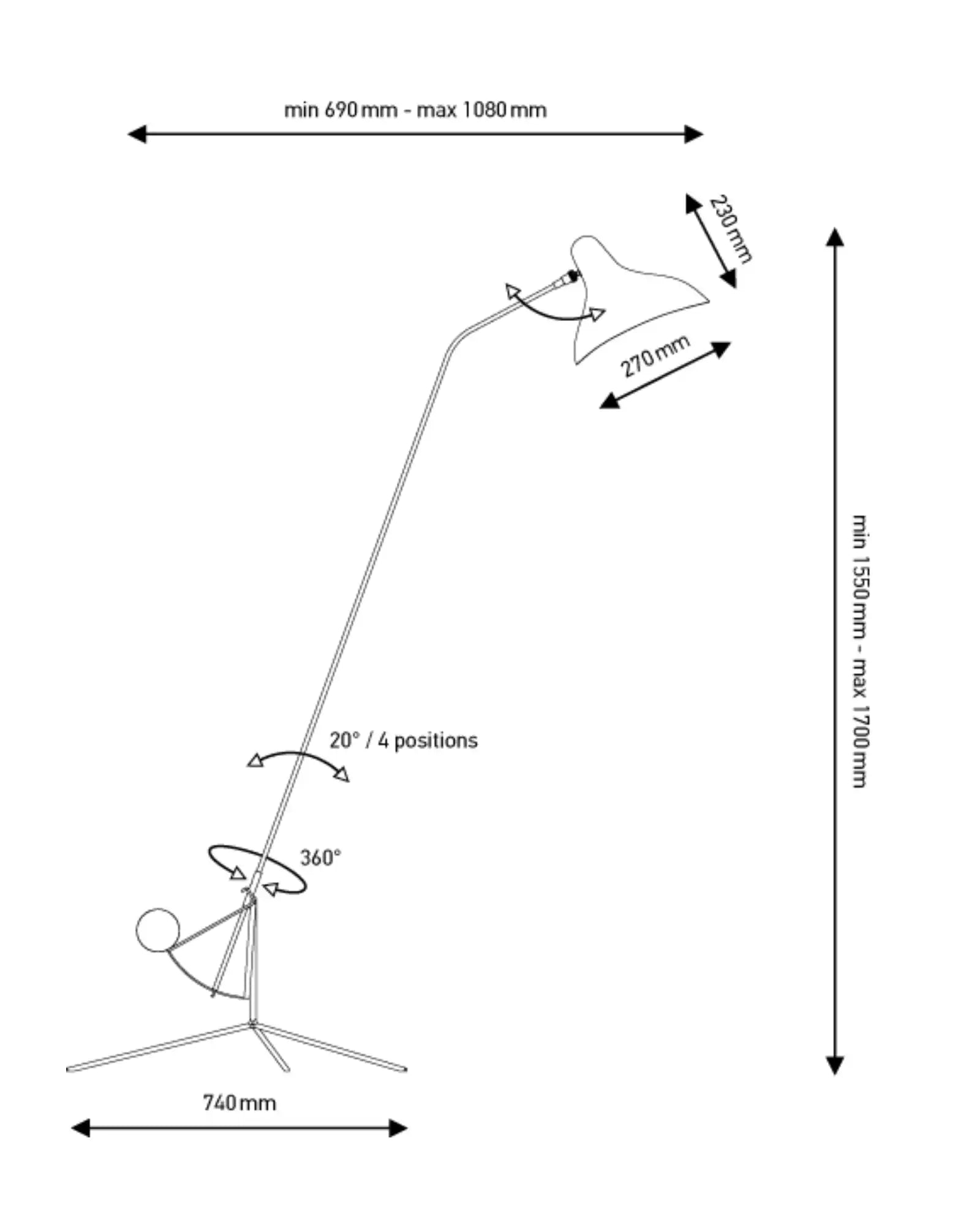 min 690 mm - max 1080 mm

230 mm

270 mm

min 1550 mm - max 1700 mm

20° / 4 positions

360°

740 mm